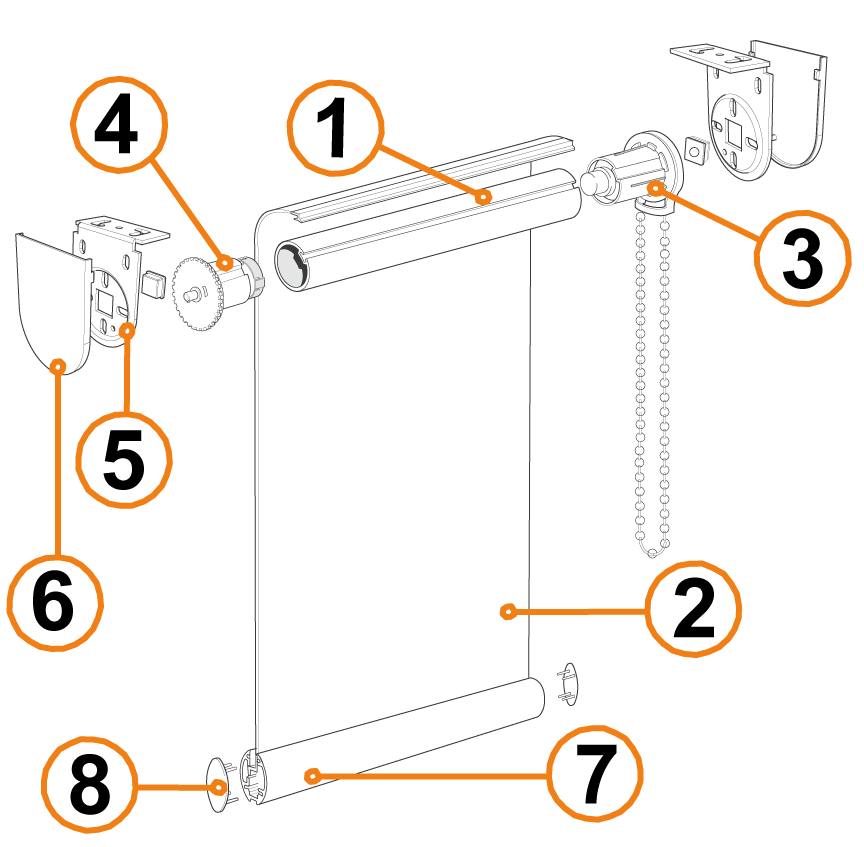 4
1
3
5
6
2
8
7