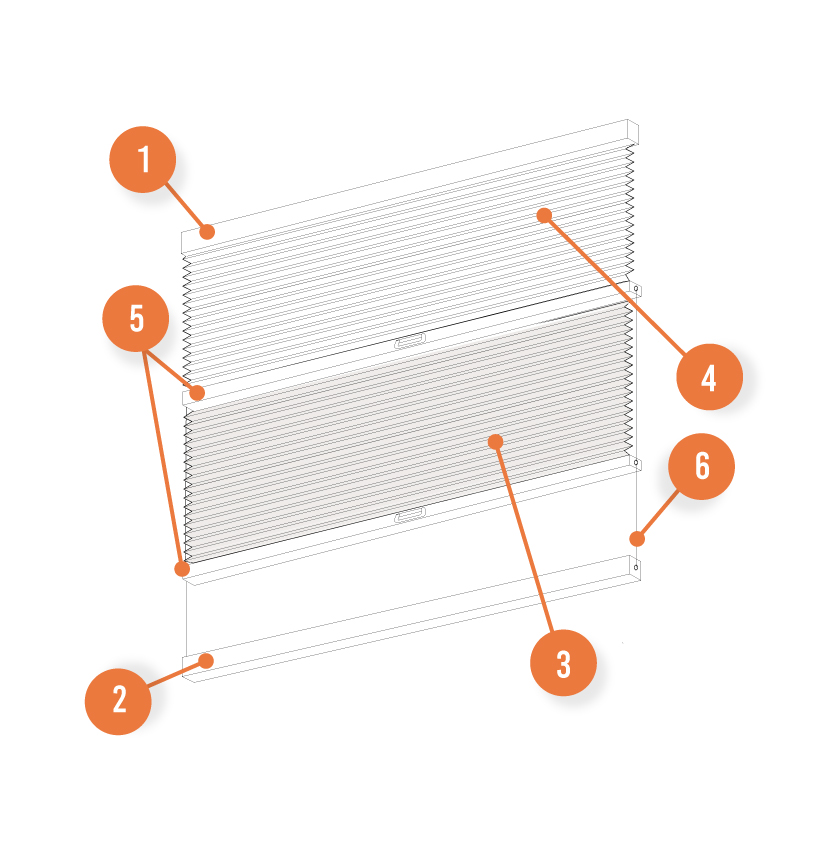 1
5
4
6
3
2