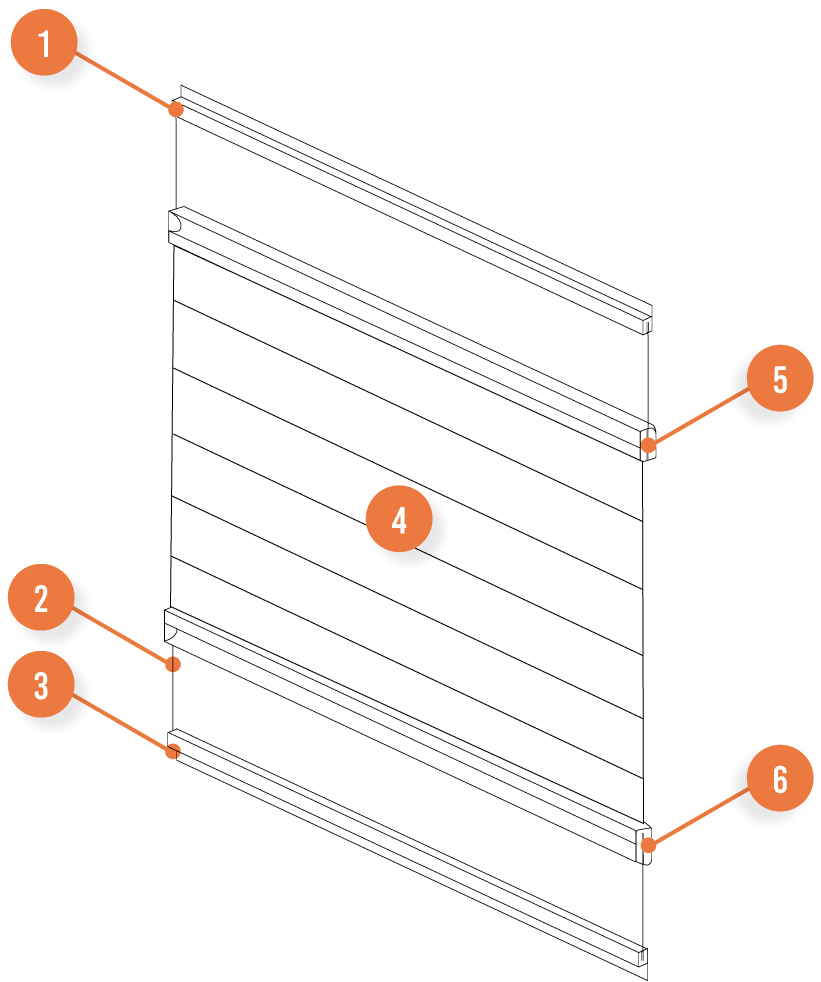 1
5
4
2
3
6