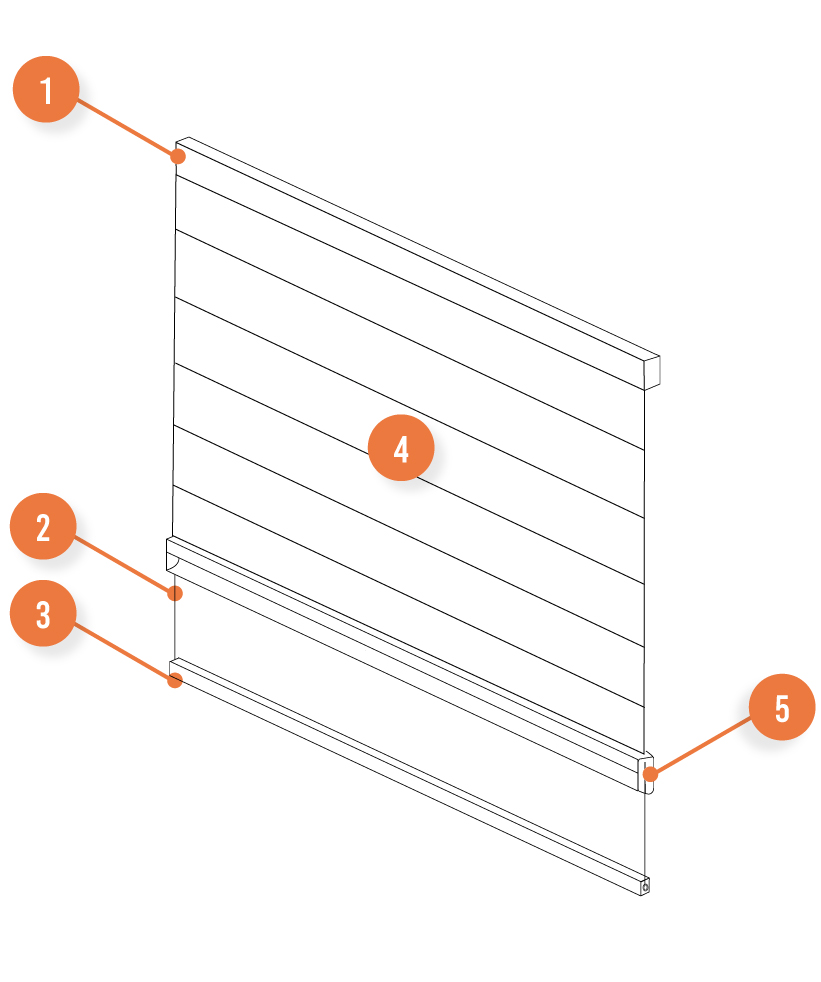 1
4
2
3
5