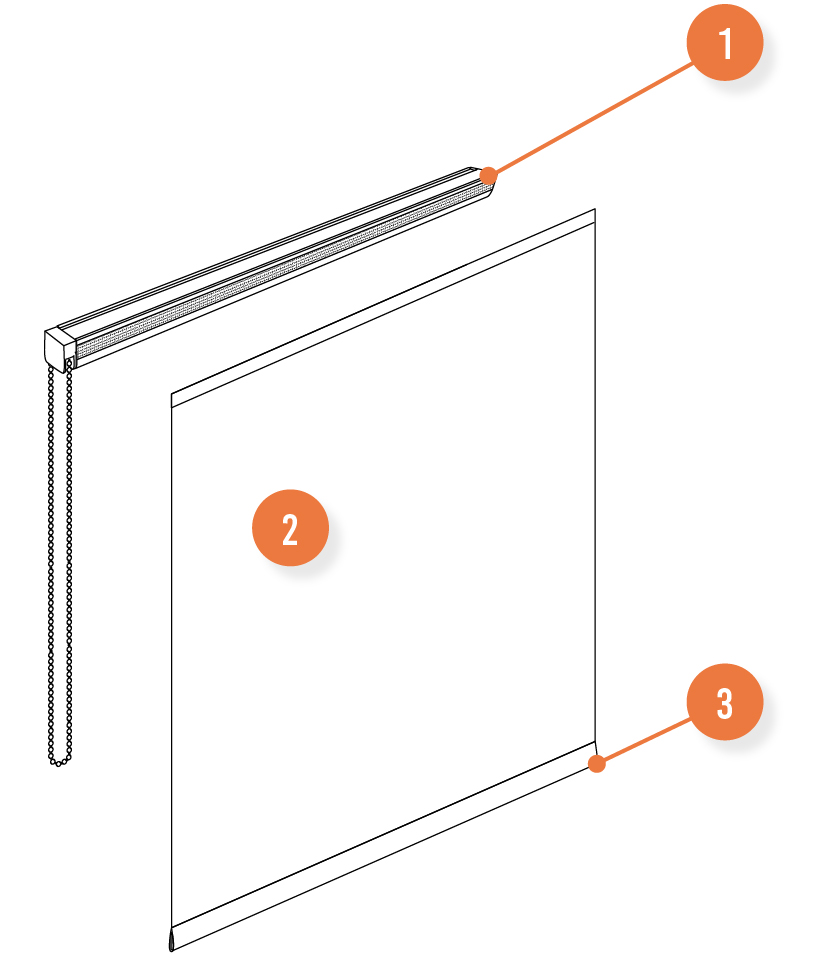 1
2
3